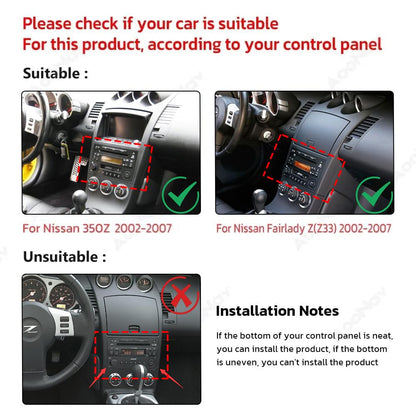 Please check if your car is suitable
For this product, according to your control panel

Suitable :

For Nissan 35OZ 2002-2007

For Nissan Fairlady Z(Z33) 2002-2007

Unsuitable :

Installation Notes

If the bottom of your control panel is neat, you can install the product, if the bottom is uneven, you can't install the product